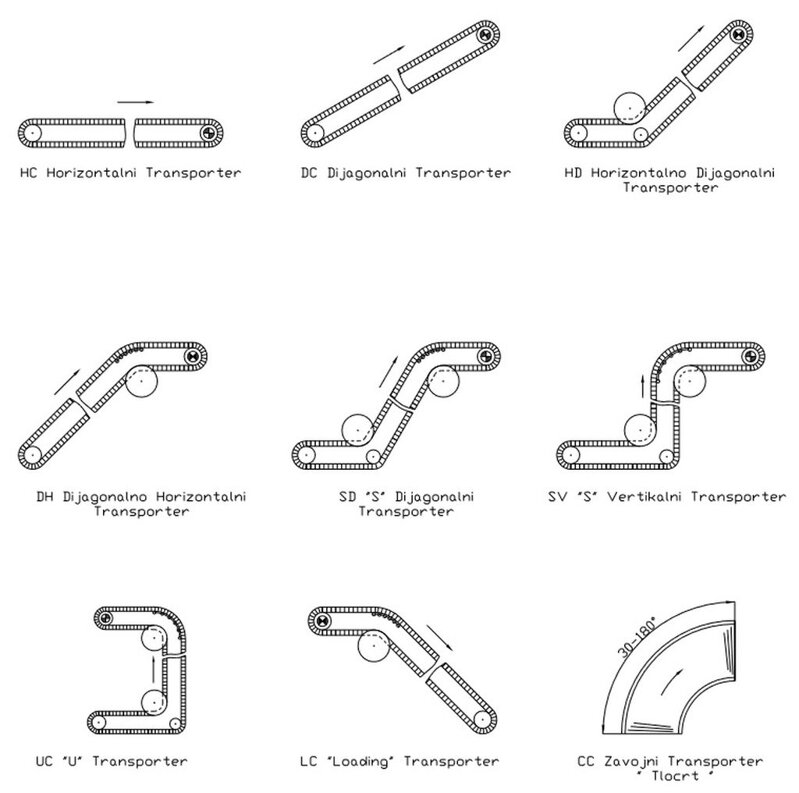 HC Horizontalni Transporter

DC Dijagonalni Transporter

HD Horizontalno Dijagonalni Transporter

DH Dijagonalno Horizontalni Transporter

SD "S" Dijagonalni Transporter

SV "S" Vertikalni Transporter

UC "U" Transporter

LC "Loading" Transporter

30-180°

CC Zavojni Transporter " Tlocrt "